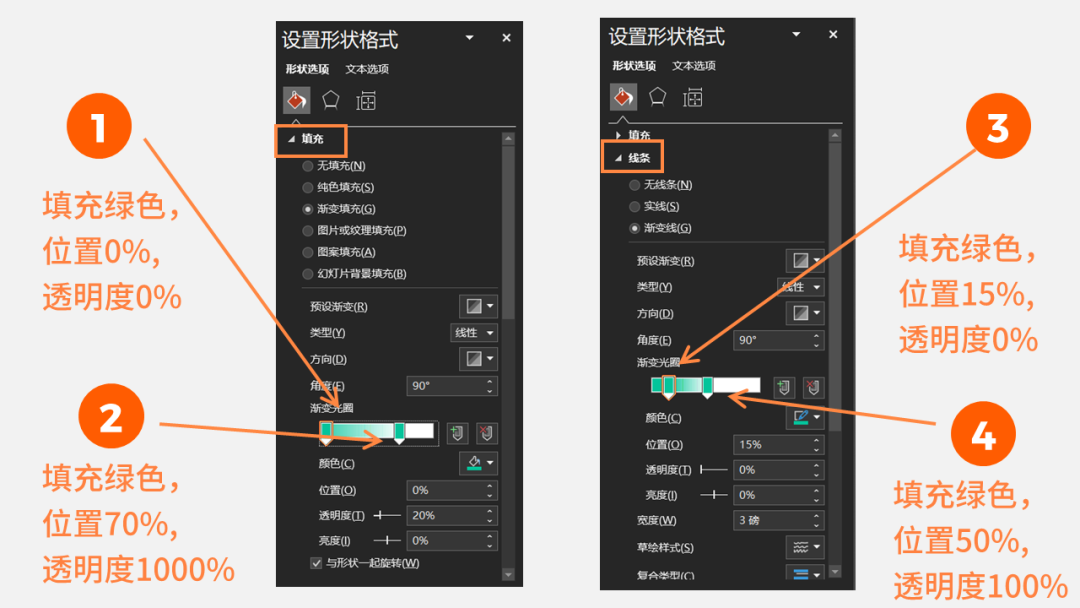 1

填充绿色，
位置0%，
透明度0%

2

填充绿色，
位置70%，
透明度1000%

设置形状格式

形状选项 文本选项

填充

无填充(N)
纯色填充(S)
渐变填充(G)
图片或纹理填充(P)
图案填充(A)
幻灯片背景填充(B)

预设渐变(R)
类型(Y) 线性
方向(D)
角度(E) 90°
渐变光圈
颜色(C)
位置(O) 0%
透明度(T) 20%
亮度(I) 0%
与形状一起旋转(W)

设置形状格式

形状选项 文本选项

填充
线条

无线条(N)
实线(S)
渐变线(G)

预设渐变(R)
类型(Y) 线性
方向(D)
角度(E) 90°
渐变光圈
颜色(C)
位置(O) 15%
透明度(T) 0%
亮度(I) 0%
宽度(W) 3 磅
草绘样式(S)
复合类型(C)

3

填充绿色，
位置15%，
透明度0%

4

填充绿色，
位置50%，
透明度100%